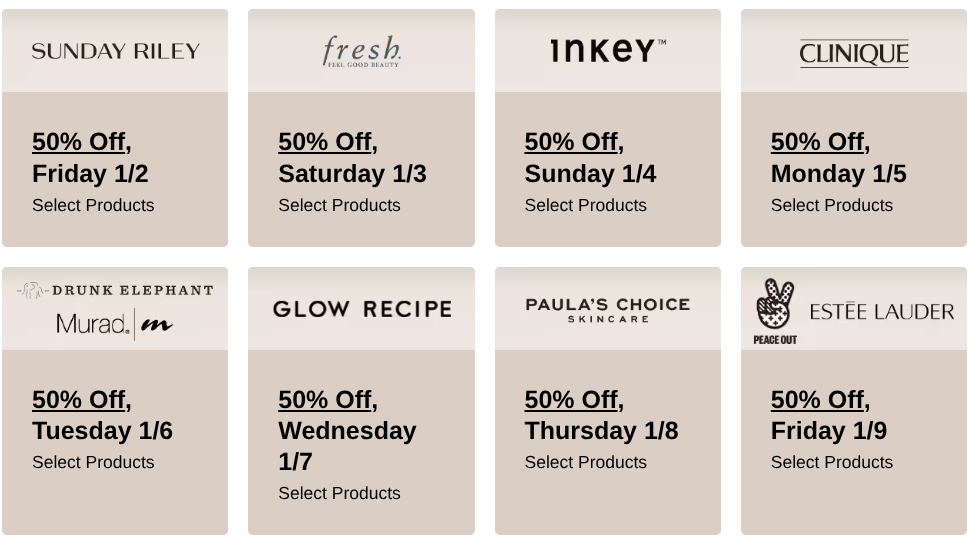 SUNDAY RILEY

50% Off, Friday 1/2

Select Products

fresh
FEEL GOOD BEAUTY

50% Off, Saturday 1/3

Select Products

INKEY™

50% Off, Sunday 1/4

Select Products

CLINIQUE

50% Off, Monday 1/5

Select Products

DRUNK ELEPHANT

Murad. m

50% Off, Tuesday 1/6

Select Products

GLOW RECIPE

50% Off, Wednesday 1/7

Select Products

PAULA'S CHOICE
SKINCARE

50% Off, Thursday 1/8

Select Products

PEACE OUT

ESTĒE LAUDER

50% Off, Friday 1/9

Select Products